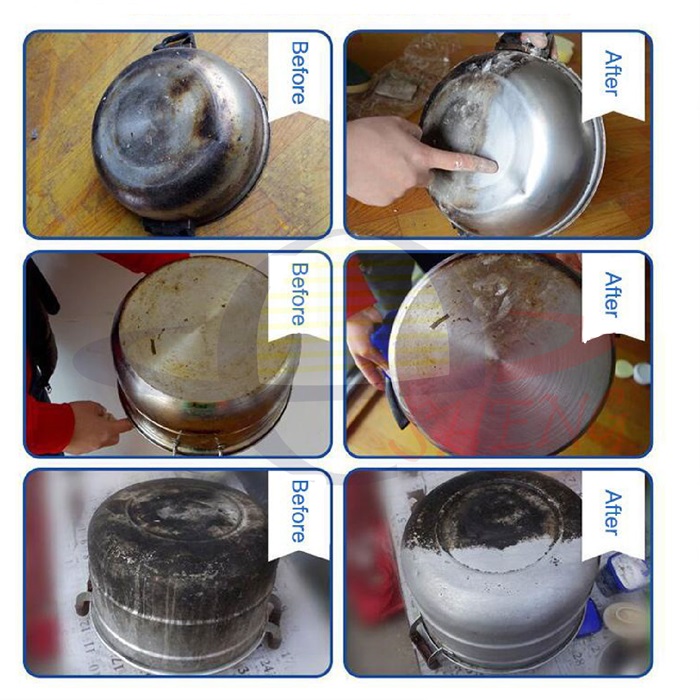 Before

After

Before

After

Before

After